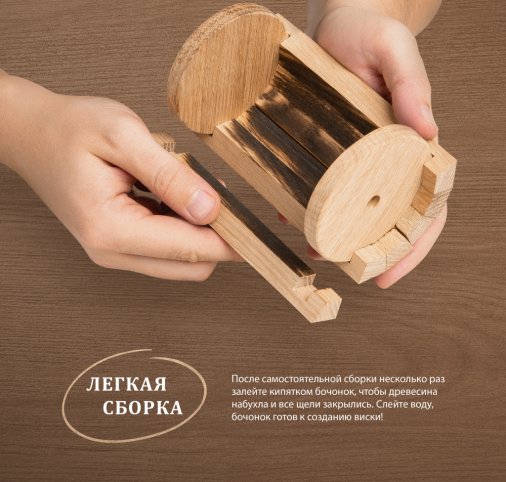 ЛЕГКАЯ
СБОРКА

После самостоятельной сборки несколько раз залейте кипятком бочонок, чтобы древесина набухла и все щели закрылись. Слейте воду, бочонок готов к созданию виски!